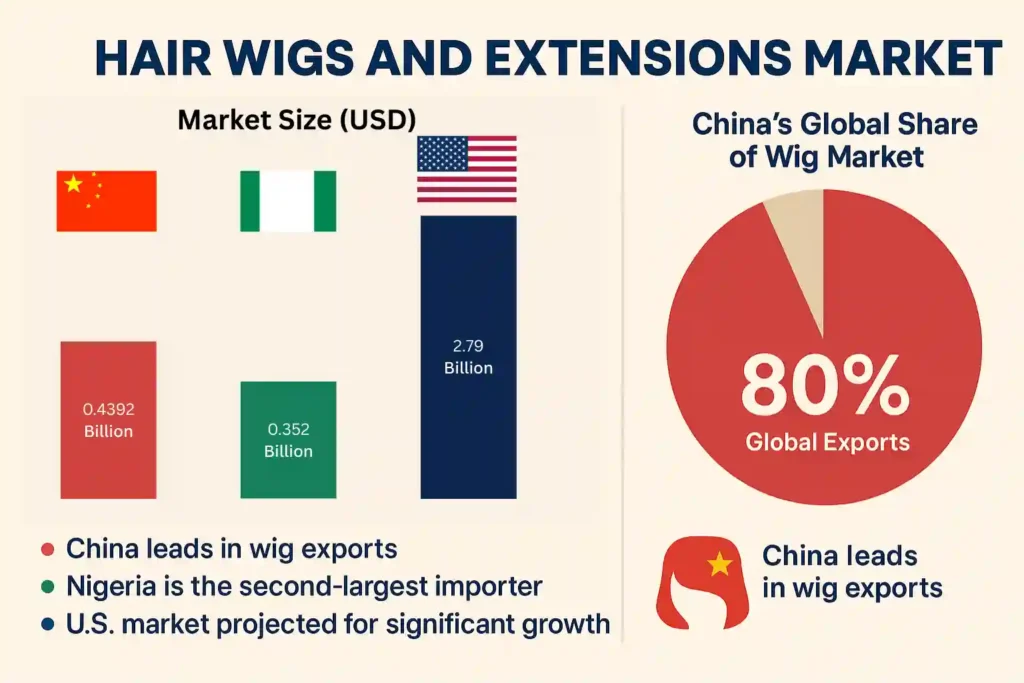 HAIR WIGS AND EXTENSIONS MARKET

Market Size (USD)

0.4392 Billion

0.352 Billion

2.79 Billion

China leads in wig exports
Nigeria is the second-largest importer
U.S. market projected for significant growth

China's Global Share of Wig Market

80%
Global Exports

China leads in wig exports