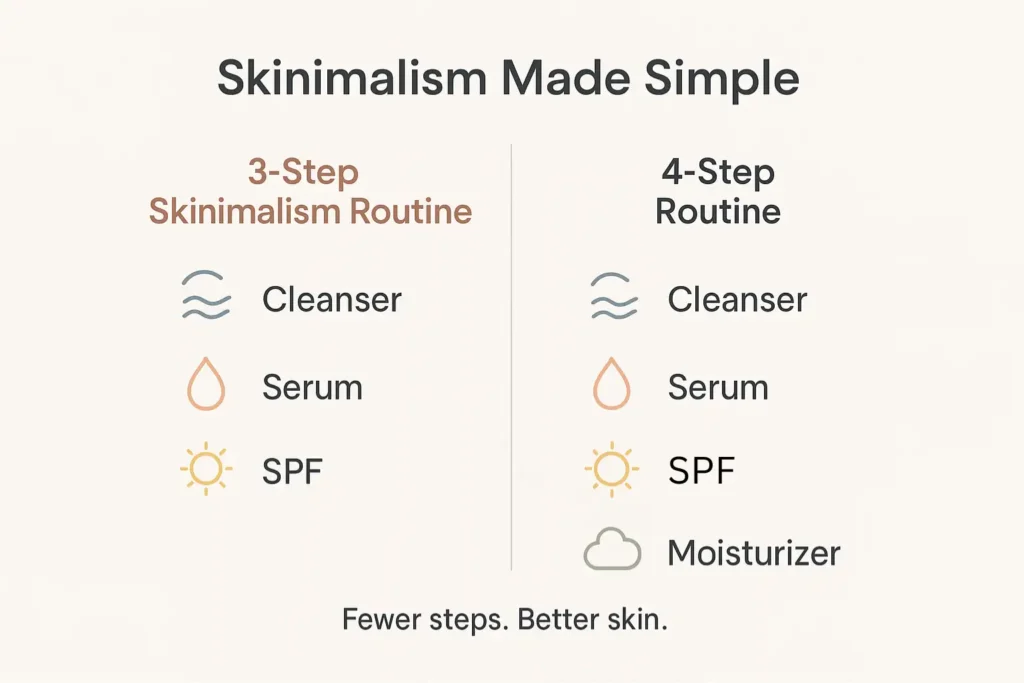 Skinimalism Made Simple

3-Step Skinimalism Routine

Cleanser

Serum

SPF

4-Step Routine

Cleanser

Serum

SPF

Moisturizer

Fewer steps. Better skin.